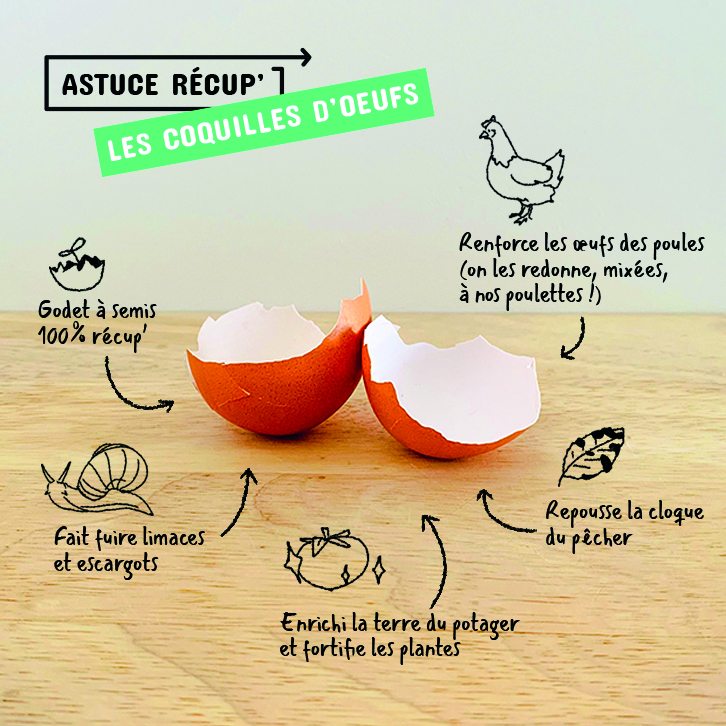 ASTUCE RÉCUP'

LES COQUILLES D'OEUFS

Renforce les œufs des poules (on les redonne, mixées, à nos poulettes !)

Godet à semis 100% récup'

Fait fuire limaces et escargots

Repousse la cloque du pêcher

Enrichi la terre du potager et fortifie les plantes